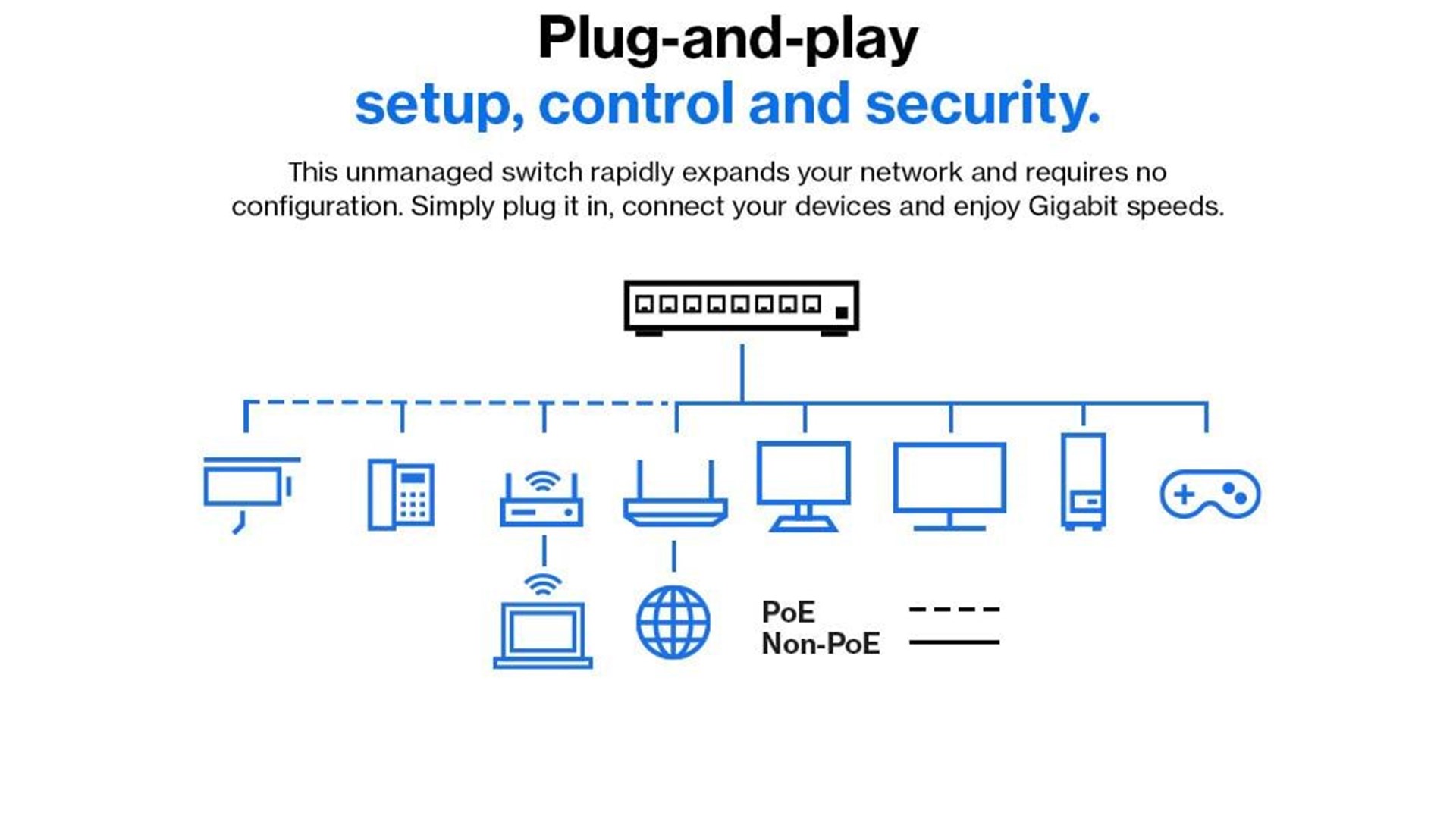 Plug-and-play
setup, control and security.

This unmanaged switch rapidly expands your network and requires no configuration. Simply plug it in, connect your devices and enjoy Gigabit speeds.

PoE
Non-PoE