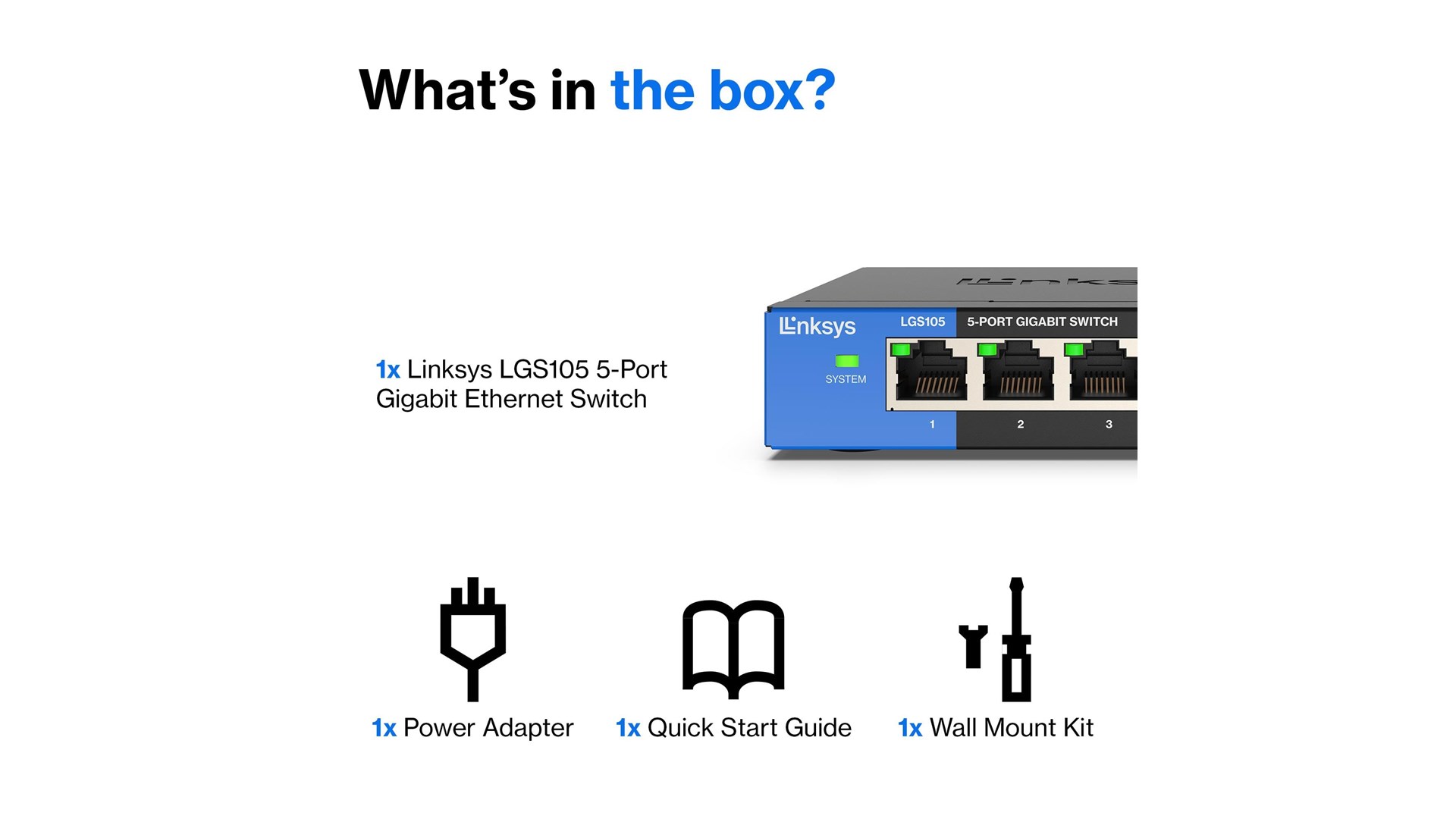 What's in the box?

1x Linksys LGS105 5-Port Gigabit Ethernet Switch

Linksys LGS105 5-PORT GIGABIT SWITCH

SYSTEM

1 2 3

1x Power Adapter

1x Quick Start Guide

1x Wall Mount Kit