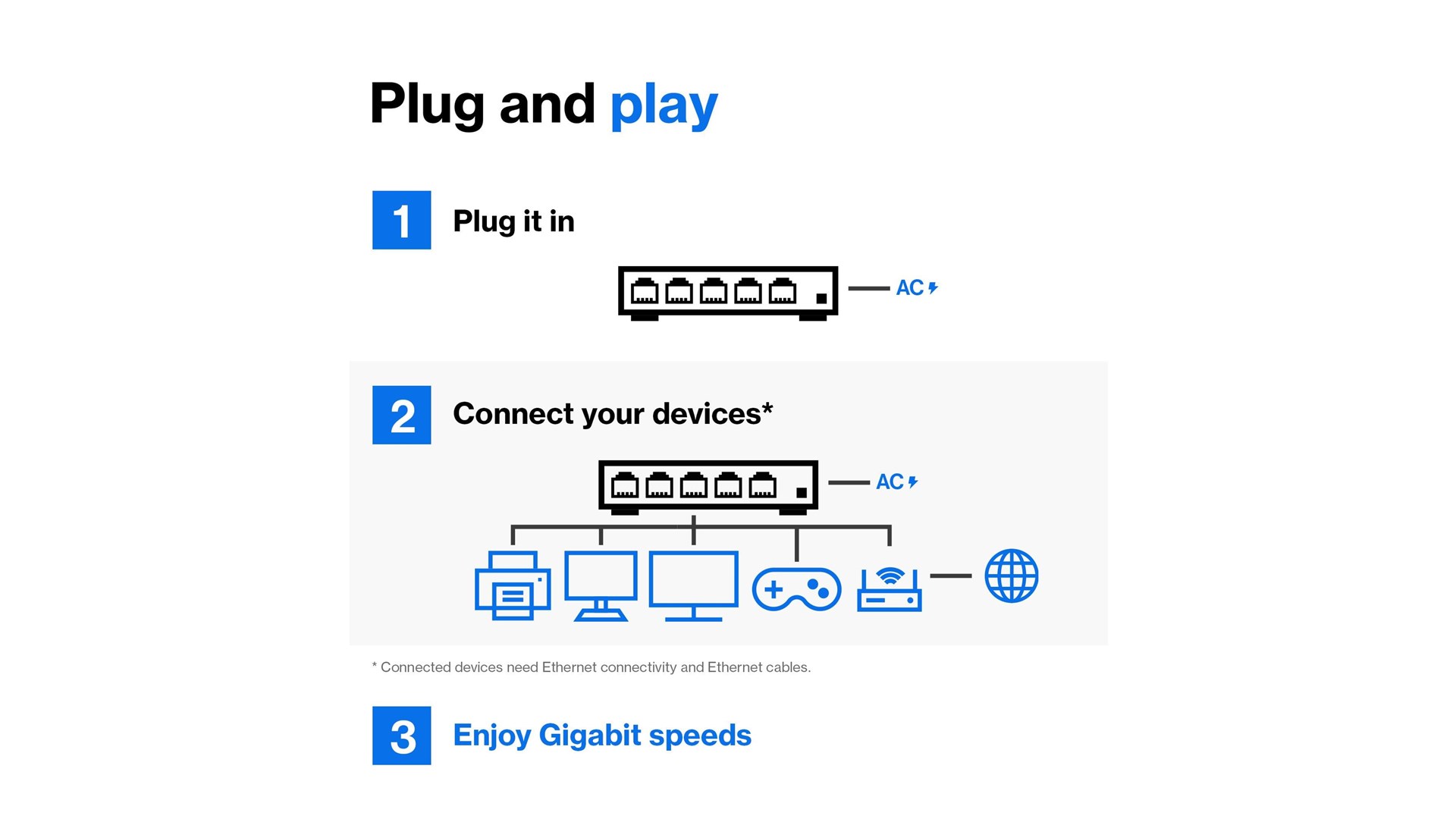 Plug and play

1 Plug it in

AC

2 Connect your devices*

AC

* Connected devices need Ethernet connectivity and Ethernet cables.

3 Enjoy Gigabit speeds