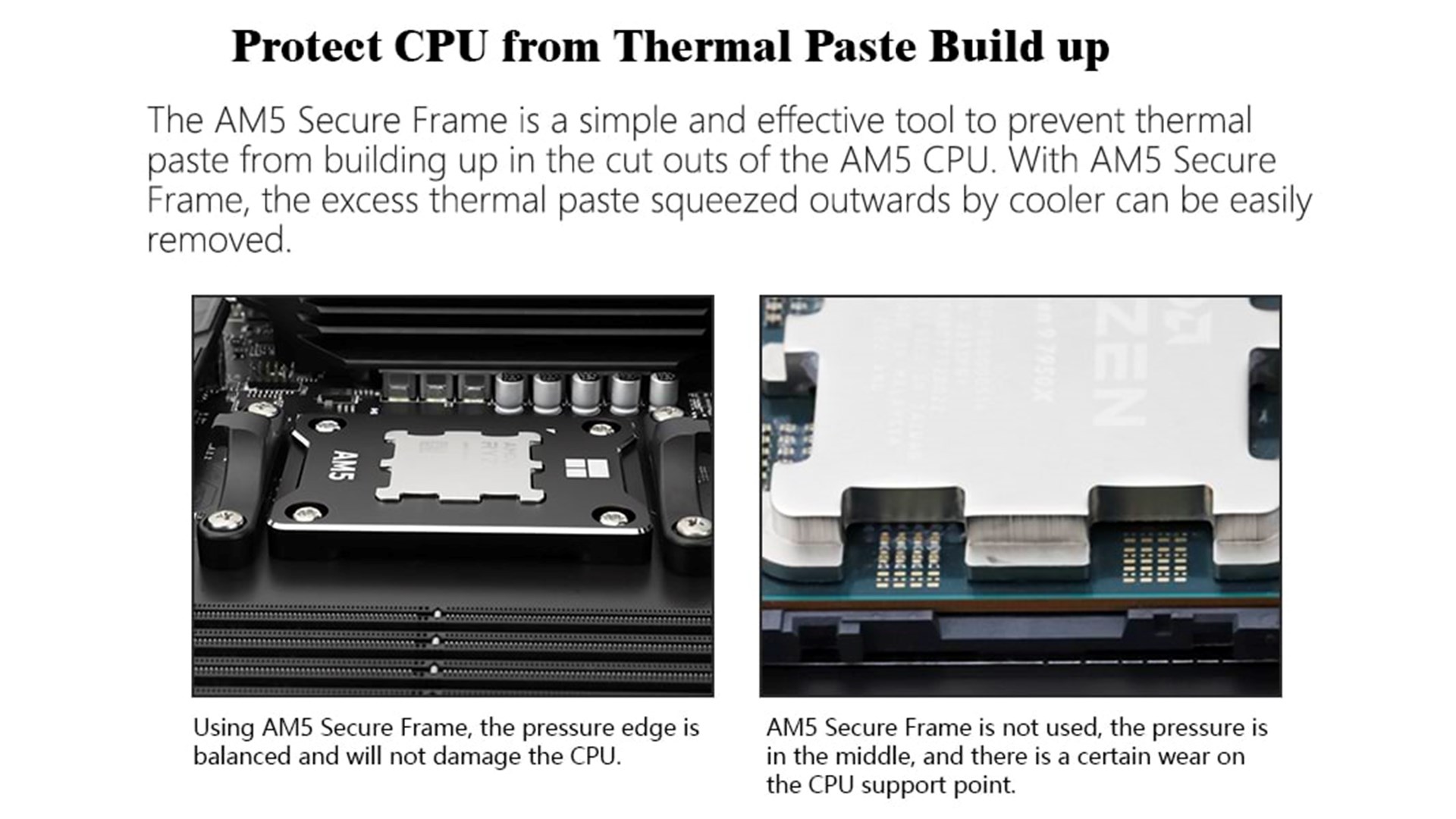 Protect CPU from Thermal Paste Build up

The AM5 Secure Frame is a simple and effective tool to prevent thermal paste from building up in the cut outs of the AM5 CPU. With AM5 Secure Frame, the excess thermal paste squeezed outwards by cooler can be easily removed.

AM5

ZEN

Using AM5 Secure Frame, the pressure edge is balanced and will not damage the CPU.

AM5 Secure Frame is not used, the pressure is in the middle, and there is a certain wear on the CPU support point.