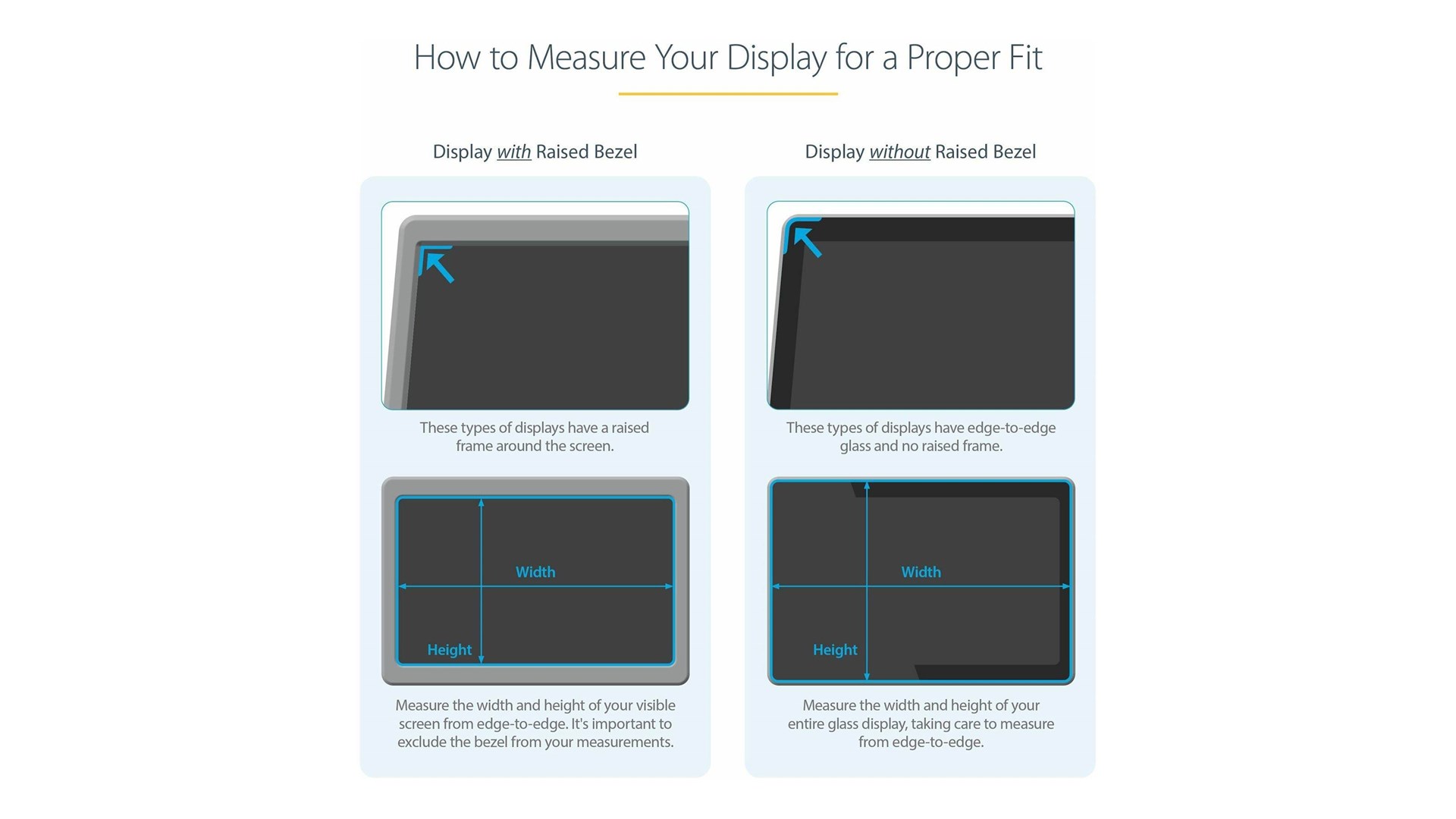 How to Measure Your Display for a Proper Fit

Display with Raised Bezel

These types of displays have a raised frame around the screen.

Width

Height

Measure the width and height of your visible screen from edge-to-edge. It's important to exclude the bezel from your measurements.

Display without Raised Bezel

These types of displays have edge-to-edge glass and no raised frame.

Width

Height

Measure the width and height of your entire glass display, taking care to measure from edge-to-edge.