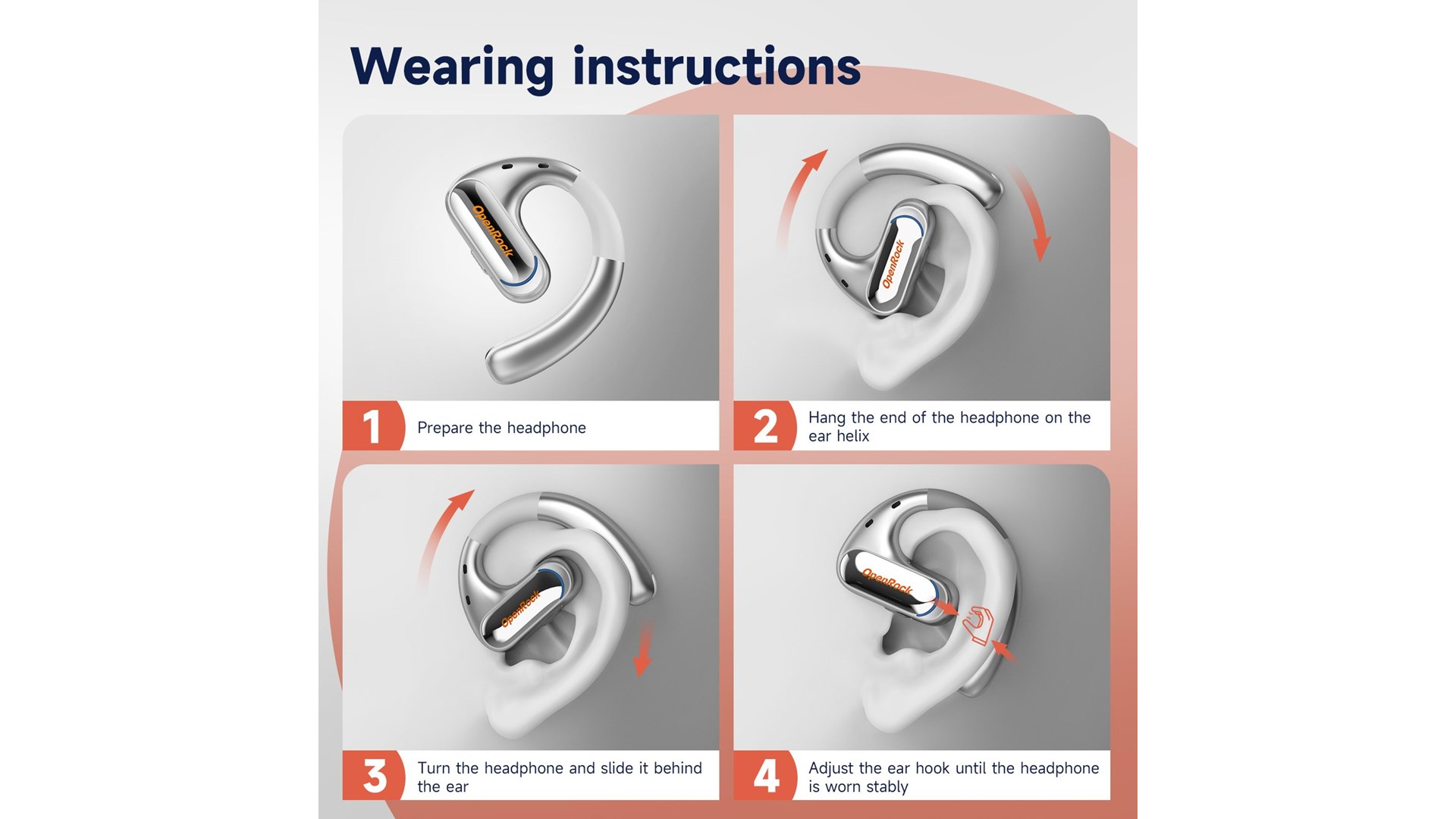 Wearing instructions

OpenRock

1 Prepare the headphone

OpenRock

2 Hang the end of the headphone on the ear helix

OpenRock

3 Turn the headphone and slide it behind the ear

OpenRock

4 Adjust the ear hook until the headphone is worn stably