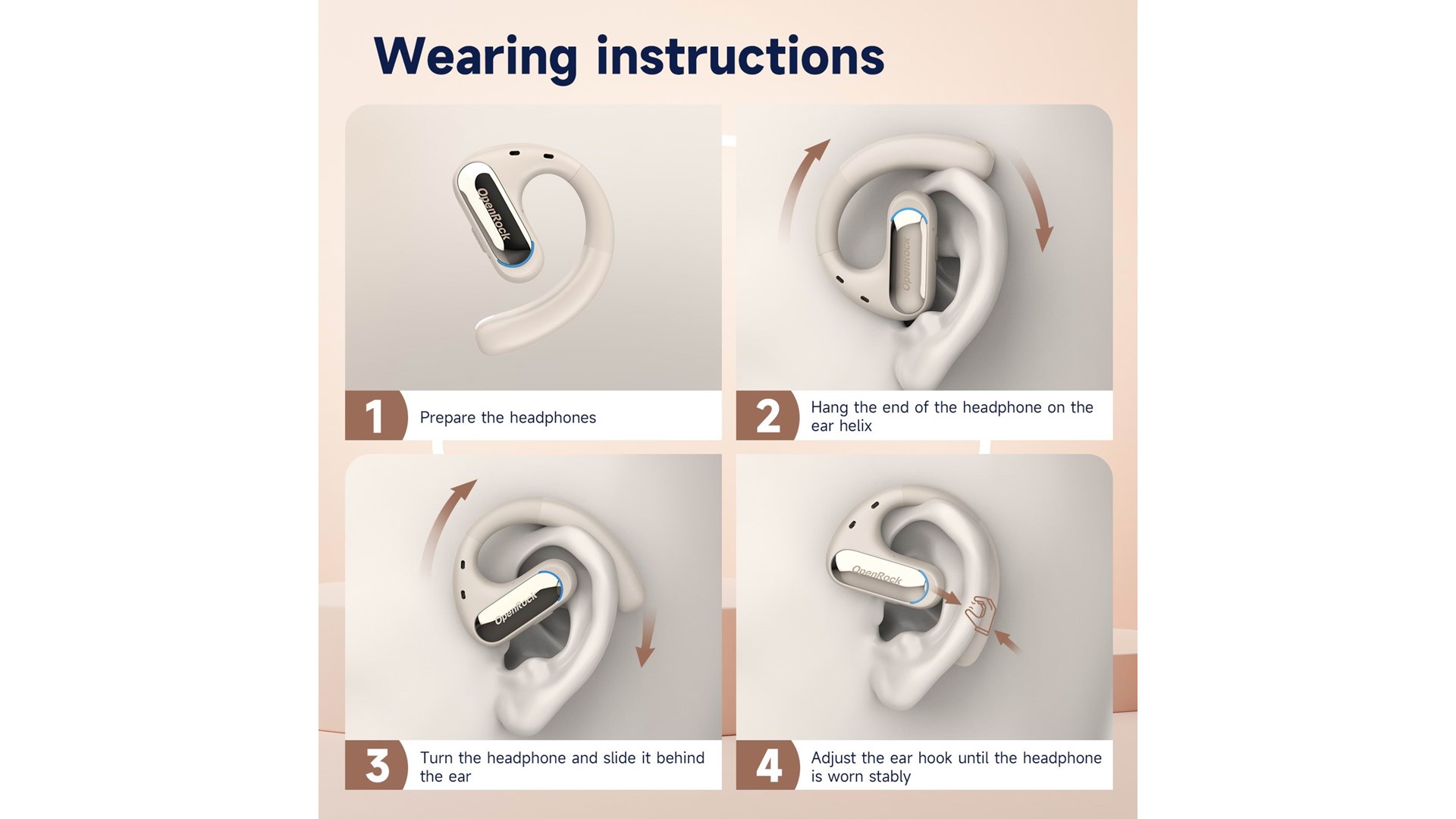 Wearing instructions

OpenRock

1 Prepare the headphones

OpenRock

2 Hang the end of the headphone on the ear helix

OpenRock

3 Turn the headphone and slide it behind the ear

OpenRock

4 Adjust the ear hook until the headphone is worn stably