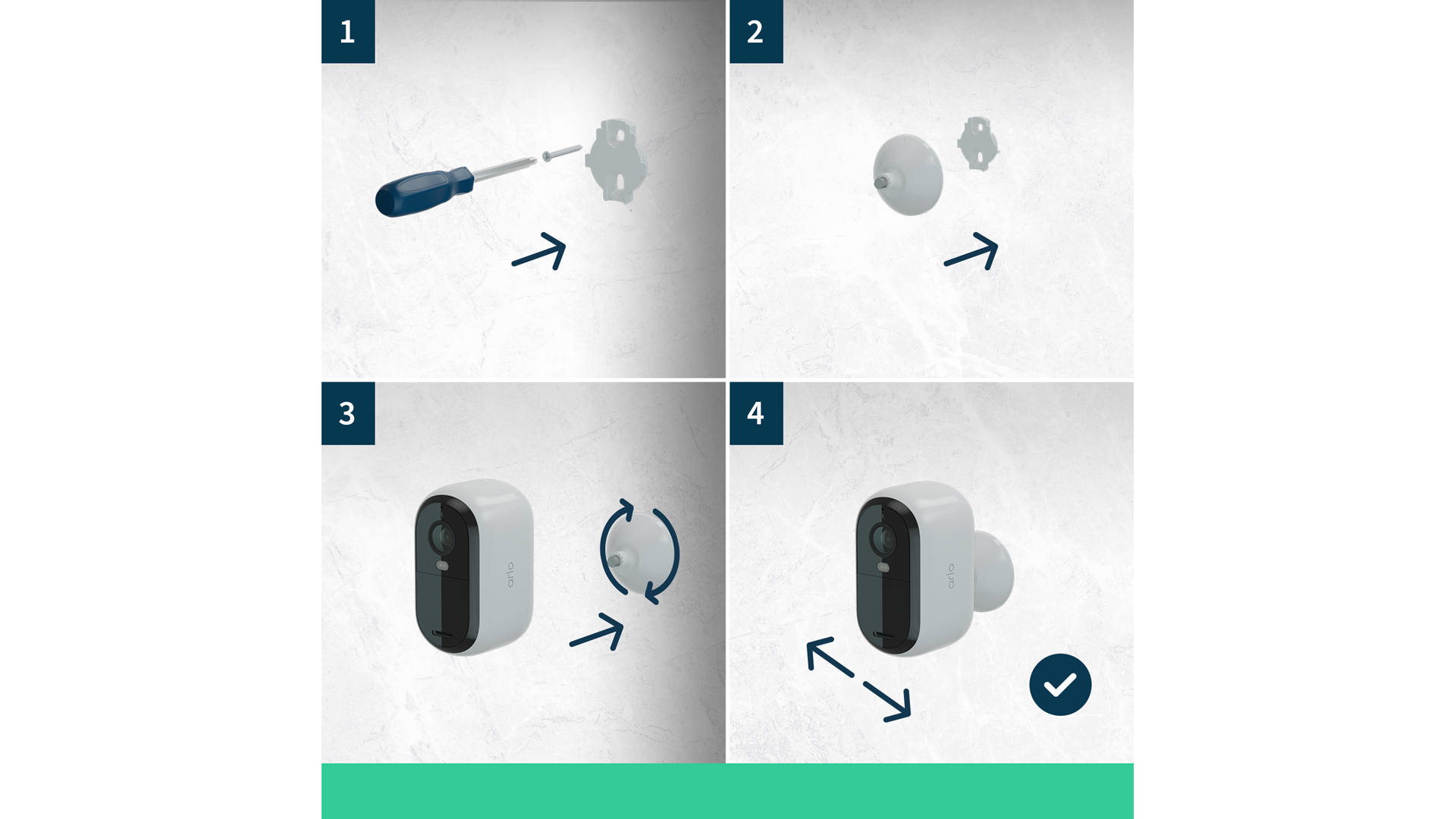 1

2

3

arlo

4

arlo