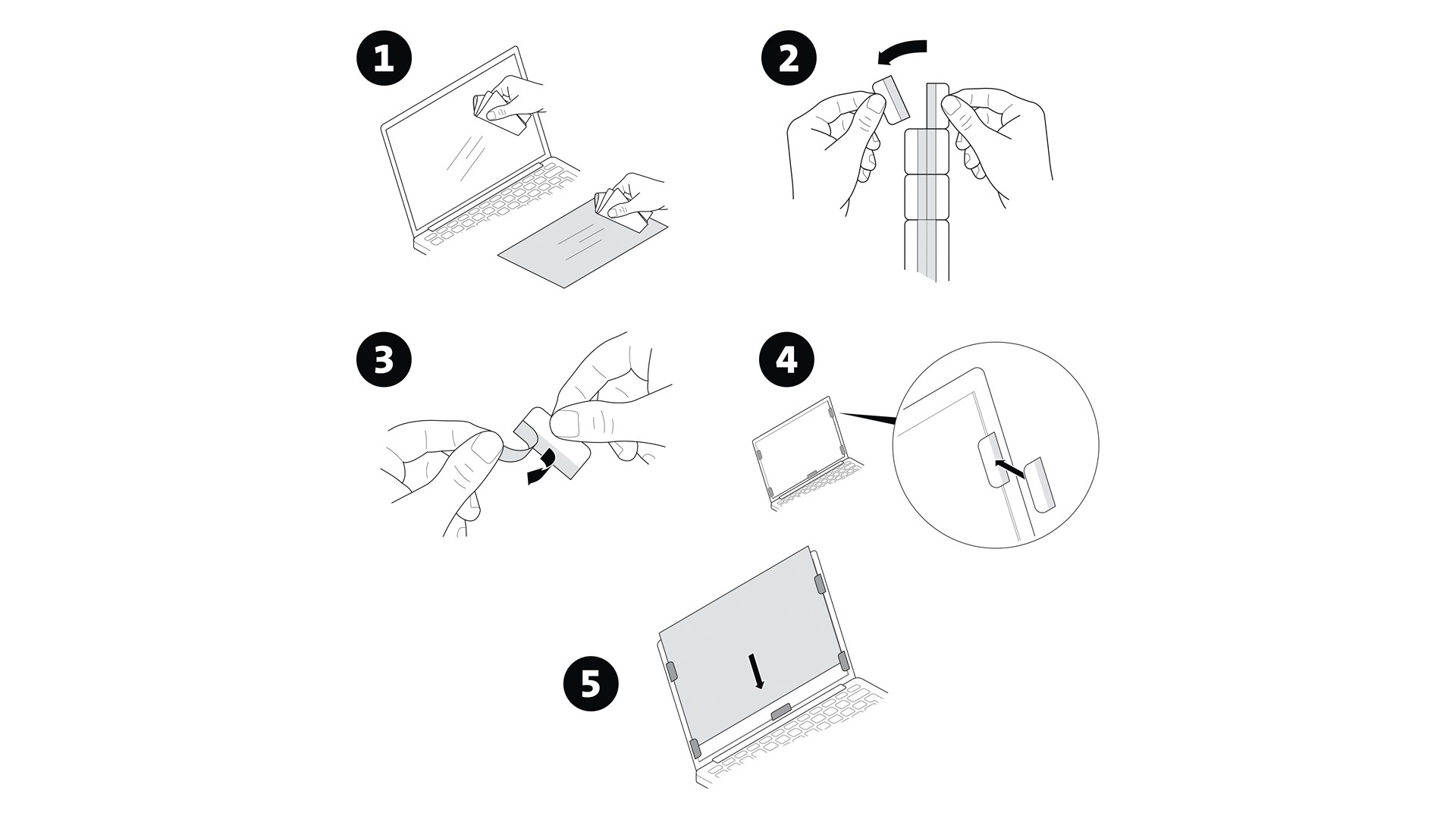 1

2

3

4

5